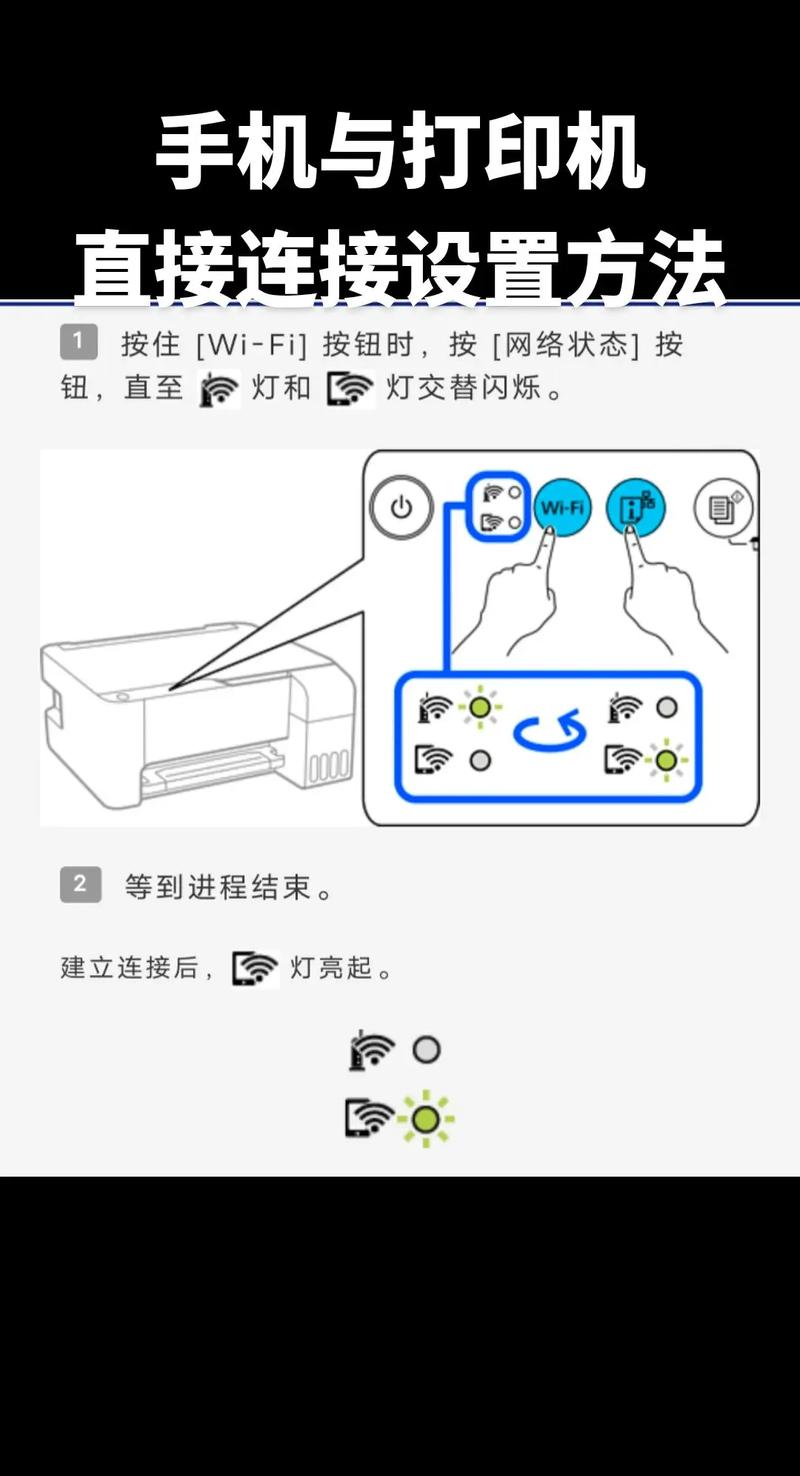 手机与打印机
直接连接设置方法

1 按住 [Wi-Fi] 按钮时，按 [网络状态] 按钮，直至 灯和 灯交替闪烁。

Wi-Fi

2 等到进程结束。

建立连接后， 灯亮起。