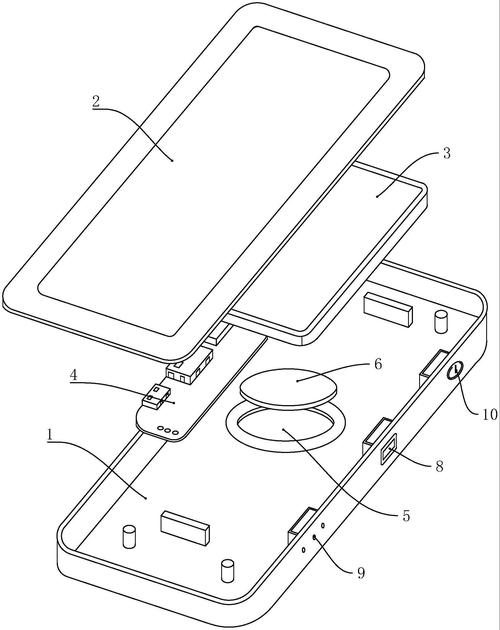 2
3
4
6
10
1
8
5
9